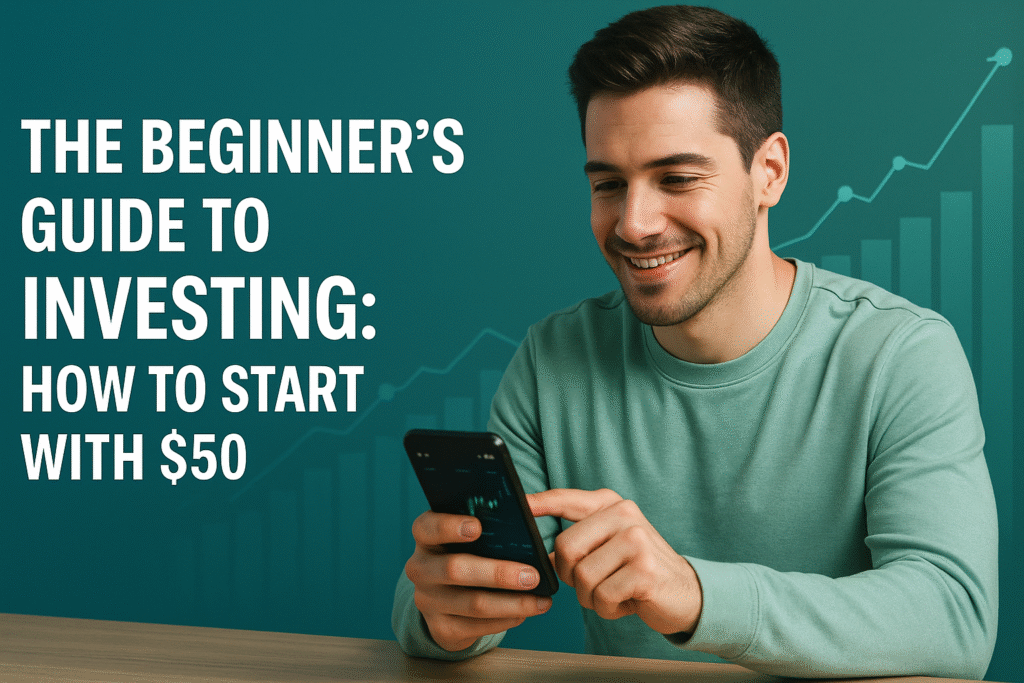 THE BEGINNER'S GUIDE TO INVESTING: HOW TO START WITH \$50